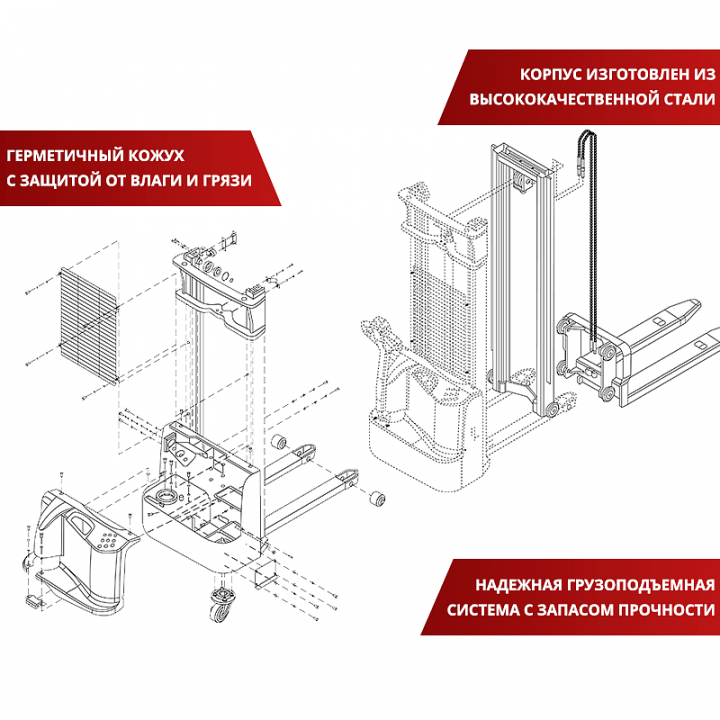 КОРПУС ИЗГОТОВЛЕН ИЗ ВЫСОКОКАЧЕСТВЕННОЙ СТАЛИ

ГЕРМЕТИЧНЫЙ КОЖУХ С ЗАЩИТОЙ ОТ ВЛАГИ И ГРЯЗИ

НАДЕЖНАЯ ГРУЗОПОДЪЕМНАЯ СИСТЕМА С ЗАПАСОМ ПРОЧНОСТИ