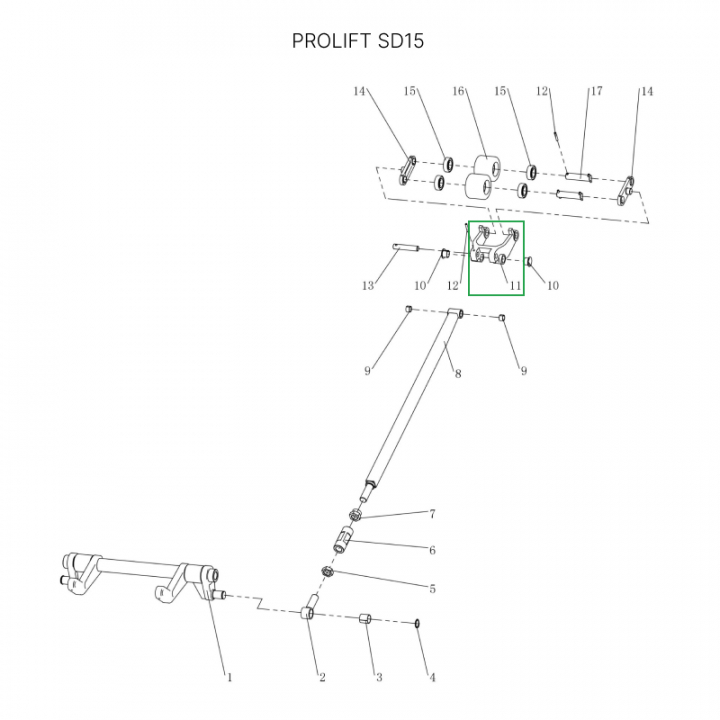 PROLIFT SD15

14
15
16
15
12
17
14

13
10
12
11
10

9
8
9

7
6
5

1
2
3
4