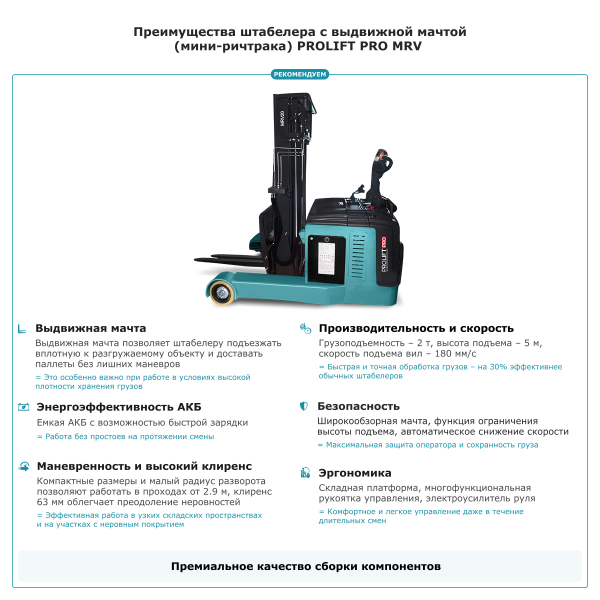 Преимущества штабелера с выдвижной мачтой (мини-ричтрака) PROLIFT PRO MRV

РЕКОМЕНДУЕМ

MRV20

PROLIFT PRO

Выдвижная мачта
Выдвижная мачта позволяет штабелеру подъезжать вплотную к разгружаемому объекту и доставать паллеты без лишних маневров
= Это особенно важно при работе в условиях высокой плотности хранения грузов

Энергоэффективность АКБ
Емкая АКБ с возможностью быстрой зарядки
= Работа без простоев на протяжении смены

Маневренность и высокий клиренс
Компактные размеры и малый радиус разворота позволяют работать в проходах от 2.9 м, клиренс 63 мм облегчает преодоление неровностей
= Эффективная работа в узких складских пространствах и на участках с неровным покрытием

Производительность и скорость
Грузоподъемность – 2 т, высота подъема – 5 м, скорость подъема вил – 180 мм/с
= Быстрая и точная обработка грузов – на 30% эффективнее обычных штабелеров

Безопасность
Широкообзорная мачта, функция ограничения высоты подъема, автоматическое снижение скорости
= Максимальная защита оператора и сохранность груза

Эргономика
Складная платформа, многофункциональная рукоятка управления, электроусилитель руля
= Комфортное и легкое управление даже в течение длительных смен

Премиальное качество сборки компонентов